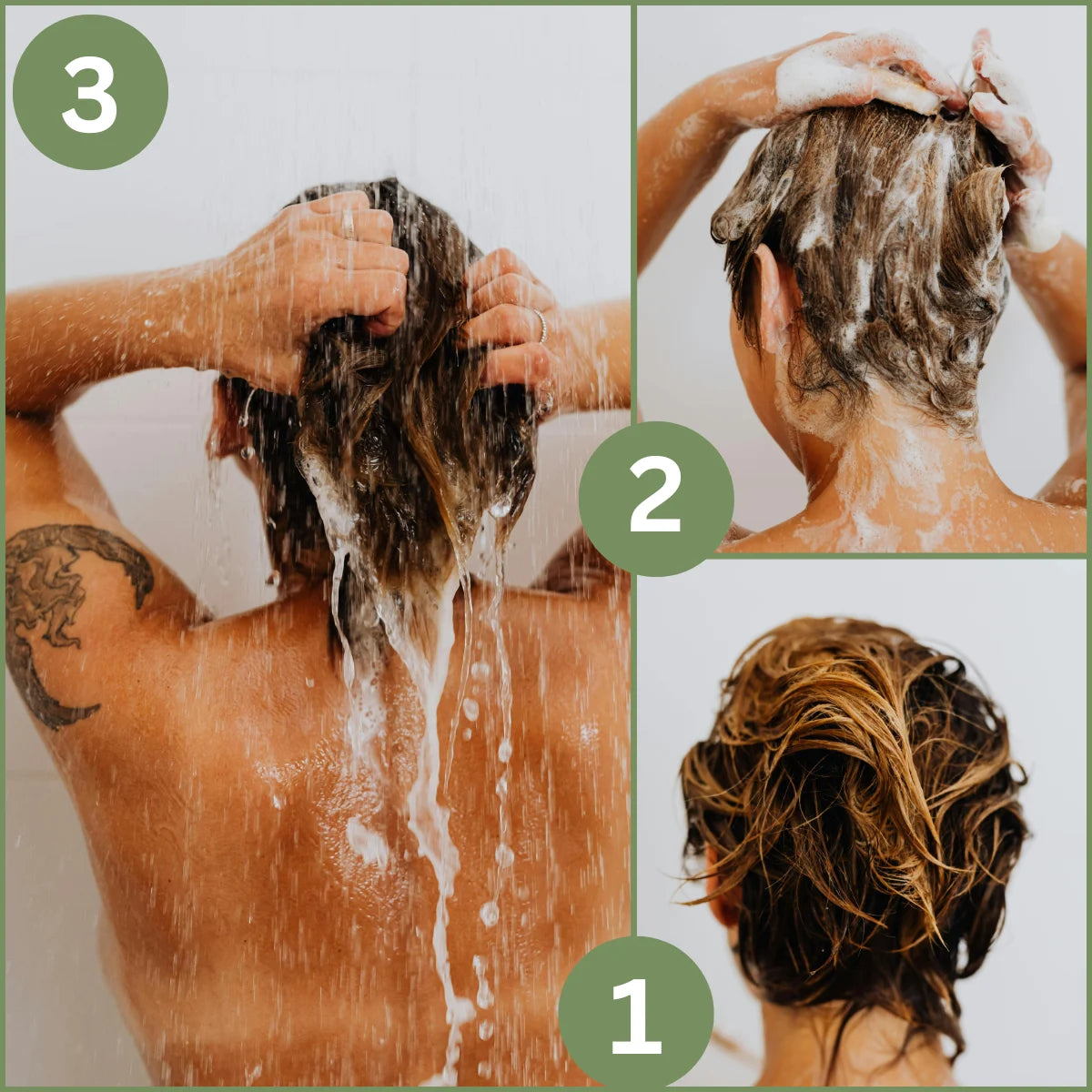 3

2

1